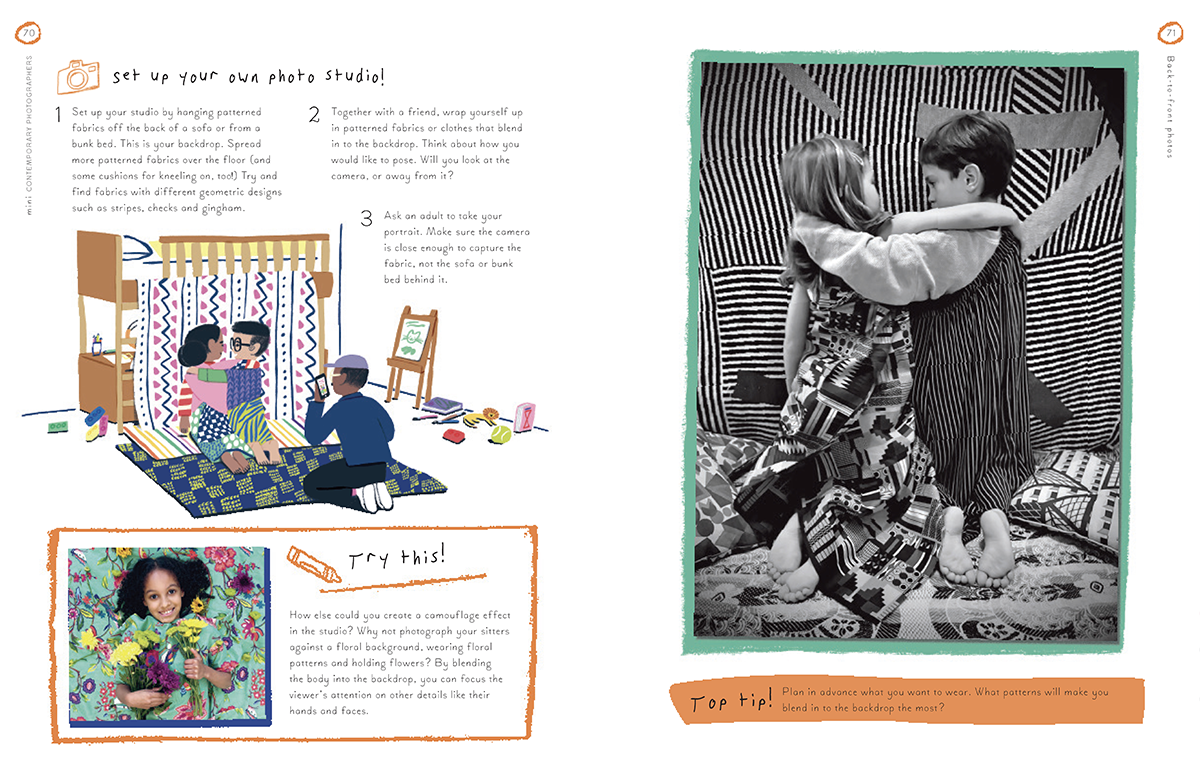 70

mini CONTEMPORARY PHOTOGRAPHERS

set up your own photo studio!

1 Set up your studio by hanging patterned fabrics off the back of a sofa or from a bunk bed. This is your backdrop. Spread more patterned fabrics over the floor (and some cushions for kneeling on, too!) Try and find fabrics with different geometric designs such as stripes, checks and gingham.

2 Together with a friend, wrap yourself up in patterned fabrics or clothes that blend in to the backdrop. Think about how you would like to pose. Will you look at the camera, or away from it?

3 Ask an adult to take your portrait. Make sure the camera is close enough to capture the fabric, not the sofa or bunk bed behind it.

Try this!

How else could you create a camouflage effect in the studio? Why not photograph your sitters against a floral background, wearing floral patterns and holding flowers? By blending the body into the backdrop, you can focus the viewer's attention on other details like their hands and faces.

71

Back-to-front photos

Top tip! Plan in advance what you want to wear. What patterns will make you blend in to the backdrop the most?