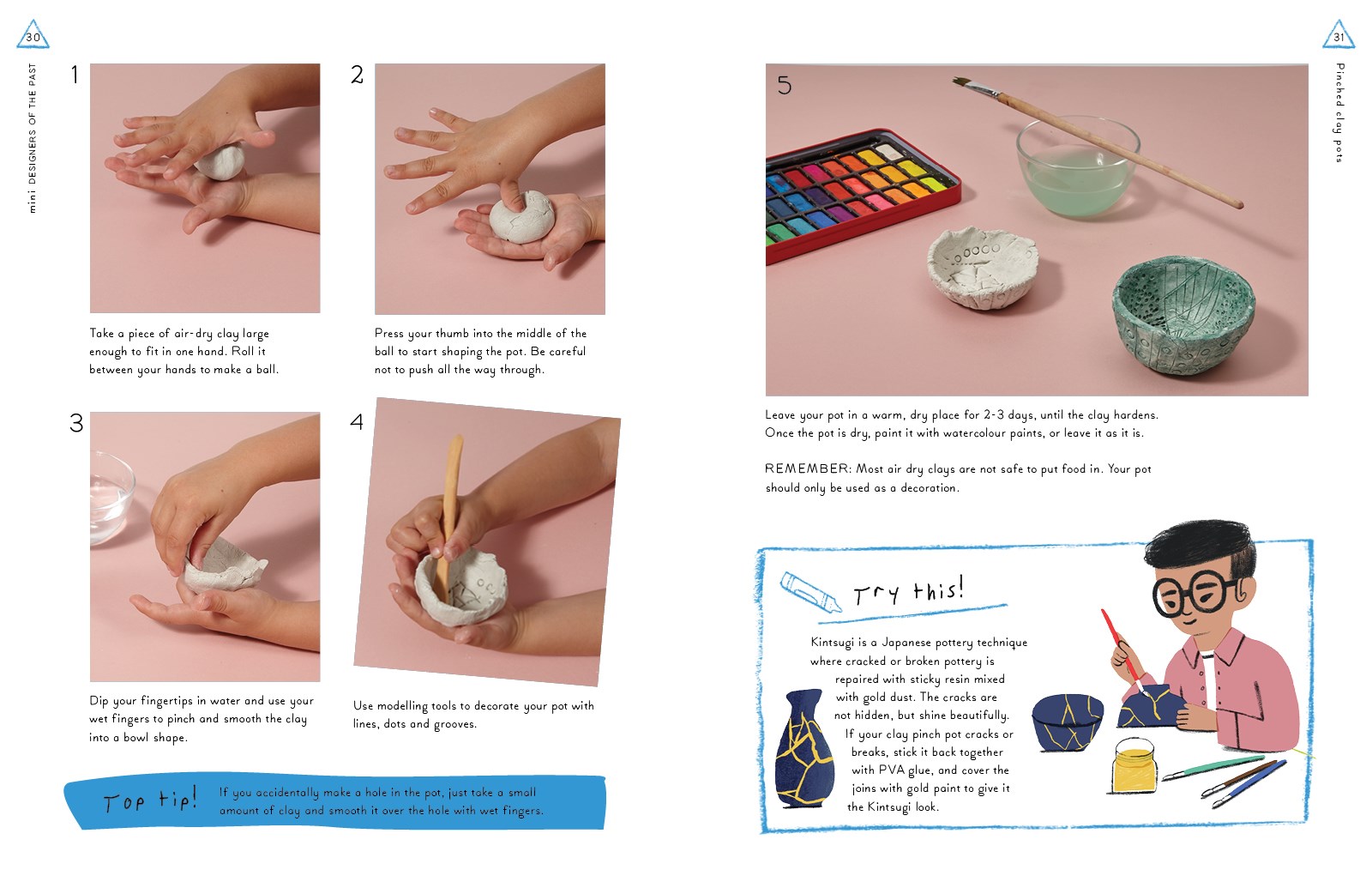 30

mini DESIGNERS OF THE PAST

1

Take a piece of air-dry clay large enough to fit in one hand. Roll it between your hands to make a ball.

2

Press your thumb into the middle of the ball to start shaping the pot. Be careful not to push all the way through.

3

Dip your fingertips in water and use your wet fingers to pinch and smooth the clay into a bowl shape.

4

Use modelling tools to decorate your pot with lines, dots and grooves.

Top tip! If you accidentally make a hole in the pot, just take a small amount of clay and smooth it over the hole with wet fingers.

31

Pinched clay pots

5

Leave your pot in a warm, dry place for 2-3 days, until the clay hardens. Once the pot is dry, paint it with watercolour paints, or leave it as it is.

REMEMBER: Most air dry clays are not safe to put food in. Your pot should only be used as a decoration.

Try this!

Kintsugi is a Japanese pottery technique where cracked or broken pottery is repaired with sticky resin mixed with gold dust. The cracks are not hidden, but shine beautifully. If your clay pinch pot cracks or breaks, stick it back together with PVA glue, and cover the joins with gold paint to give it the Kintsugi look.